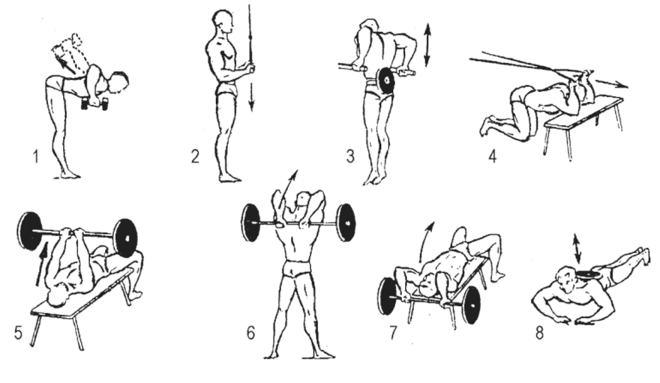 1

2

3

4

5

6

7

8